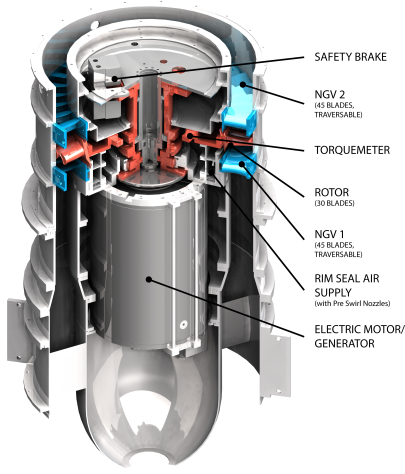 SAFETY BRAKE

NGV 2
(45 BLADES, TRAVERSABLE)

TORQUEMETER

ROTOR
(30 BLADES)

NGV 1
(45 BLADES, TRAVERSABLE)

RIM SEAL AIR SUPPLY
(with Pre Swirl Nozzles)

ELECTRIC MOTOR/ GENERATOR